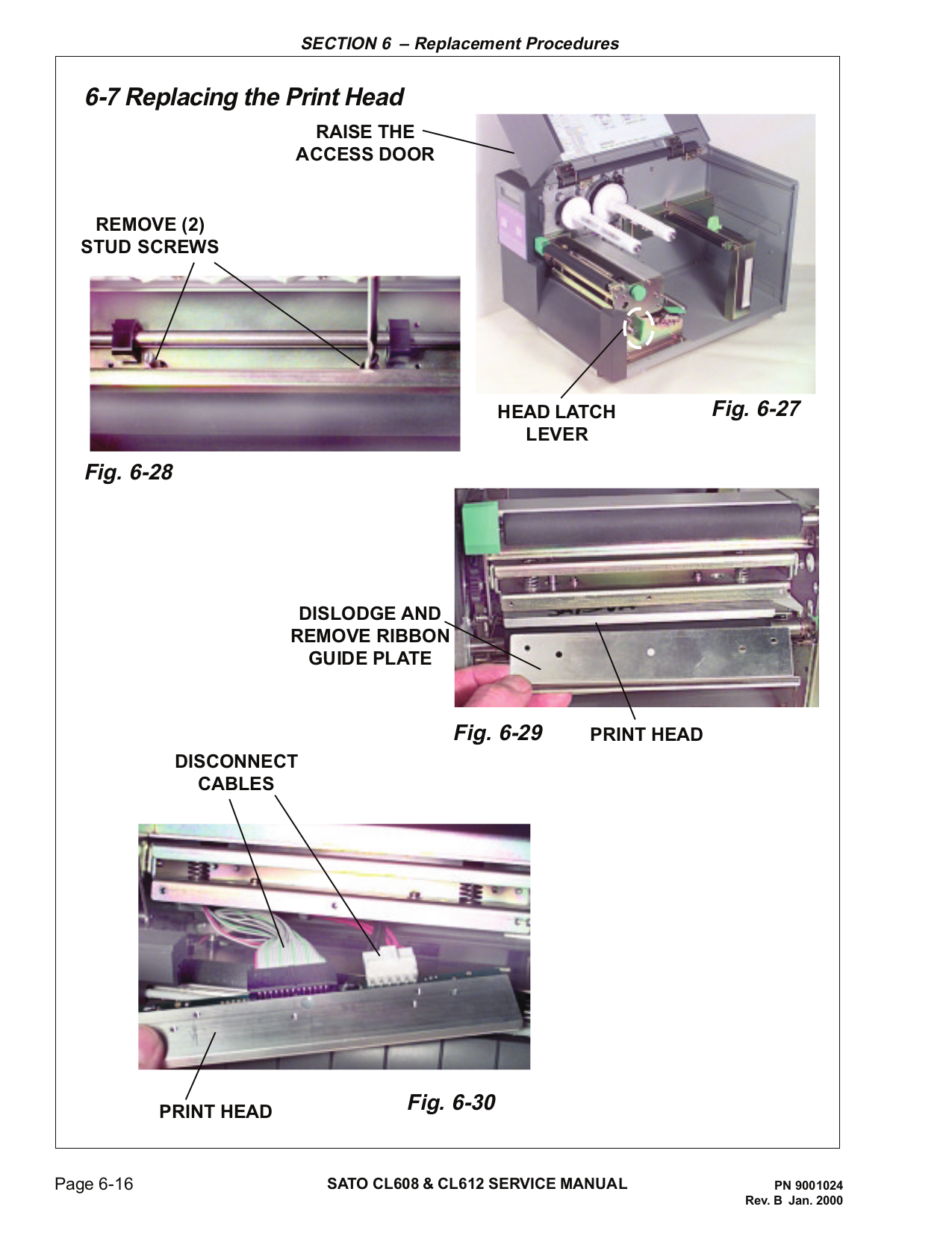 SECTION 6 – Replacement Procedures

6-7 Replacing the Print Head

RAISE THE ACCESS DOOR

REMOVE (2) STUD SCREWS

HEAD LATCH LEVER

Fig. 6-27

Fig. 6-28

DISLODGE AND REMOVE RIBBON GUIDE PLATE

Fig. 6-29

PRINT HEAD

DISCONNECT CABLES

PRINT HEAD

Fig. 6-30

Page 6-16

SATO CL608 & CL612 SERVICE MANUAL

PN 9001024
Rev. B Jan. 2000